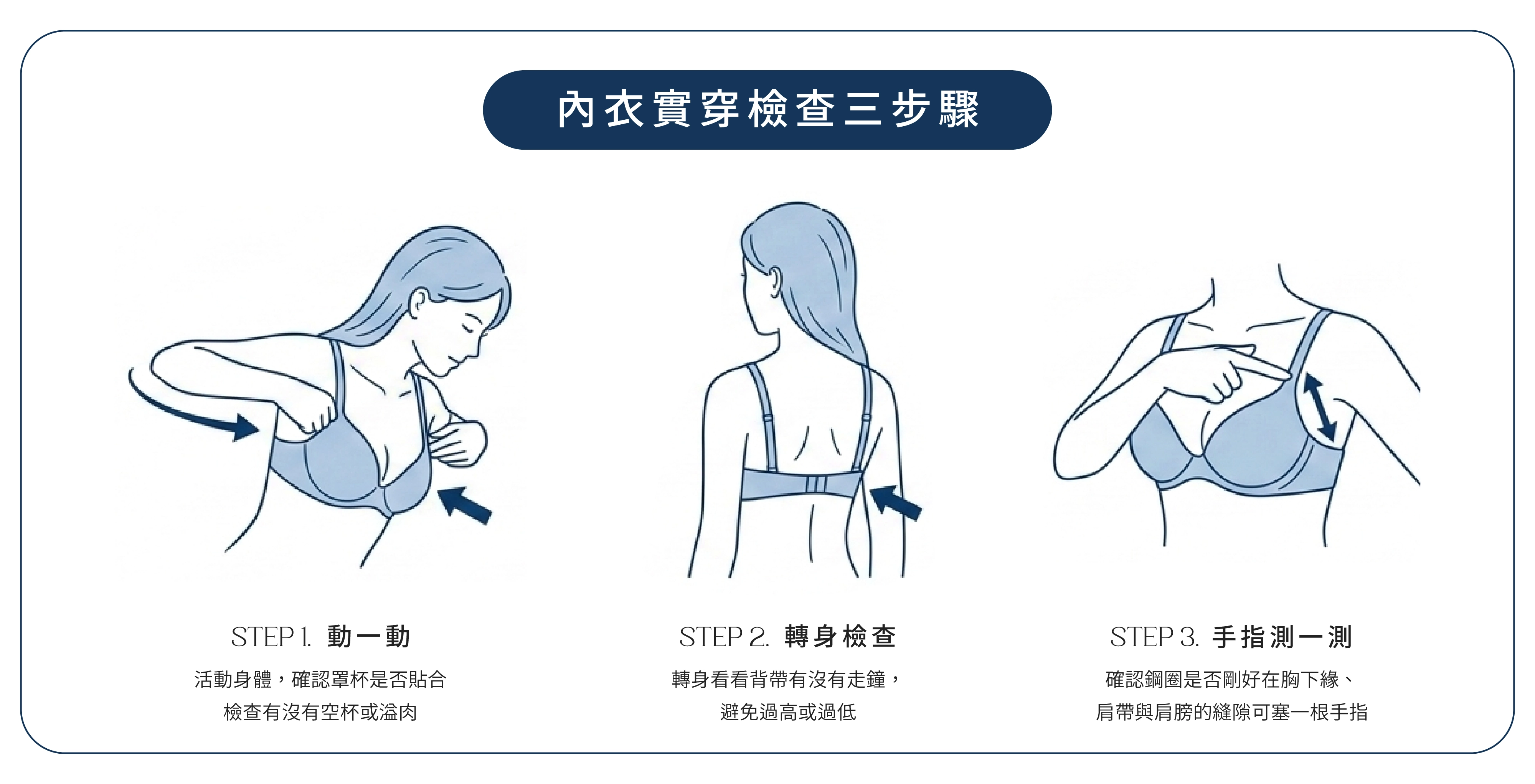 內衣實穿檢查三步驟

STEP 1. 動一動

活動身體，確認罩杯是否貼合
檢查有沒有空杯或溢肉

STEP 2. 轉身檢查

轉身看看背帶有沒有走鐘，
避免過高或過低

STEP 3. 手指測一測

確認鋼圈是否剛好在胸下緣、
肩帶與肩膀的縫隙可塞一根手指